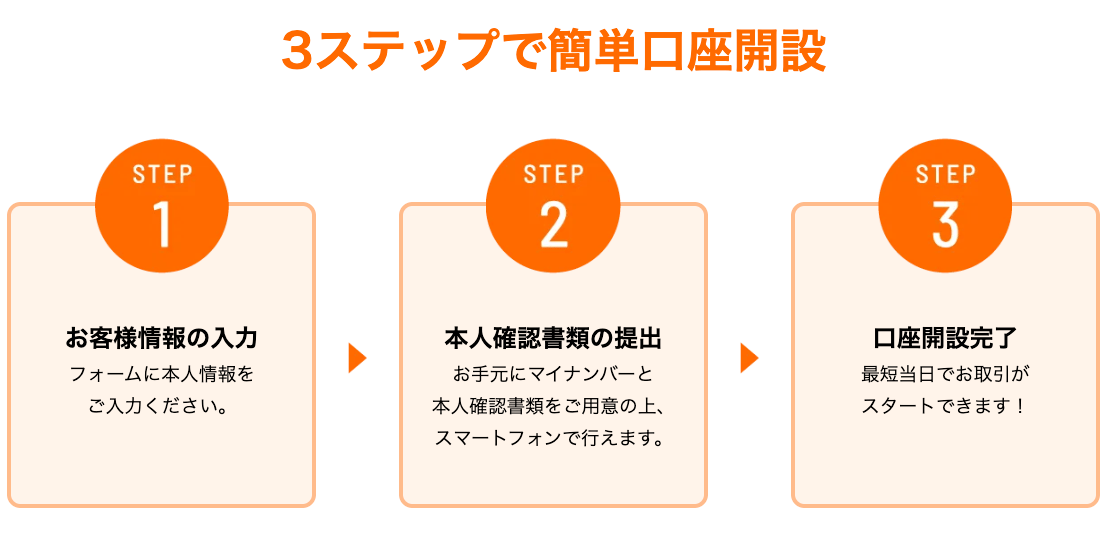 3ステップで簡単口座開設

STEP
1

お客様情報の入力
フォームに本人情報をご入力ください。

STEP
2

本人確認書類の提出
お手元にマイナンバーと本人確認書類をご用意の上、スマートフォンで行えます。

STEP
3

口座開設完了
最短当日でお取引がスタートできます！